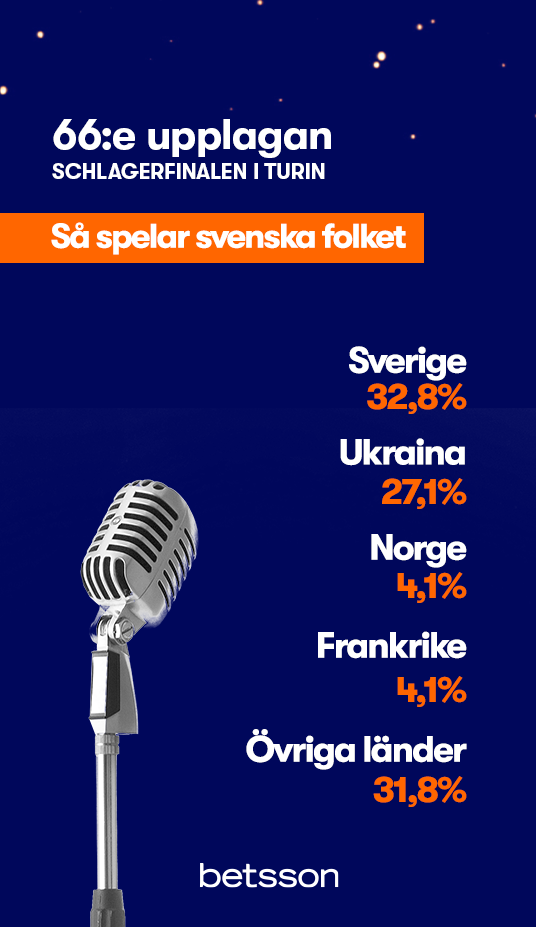 66:e upplagan
SCHLAGERFINALEN I TURIN

Så spelar svenska folket

Sverige
32,8%

Ukraina
27,1%

Norge
4,1%

Frankrike
4,1%

Övriga länder
31,8%

betsson